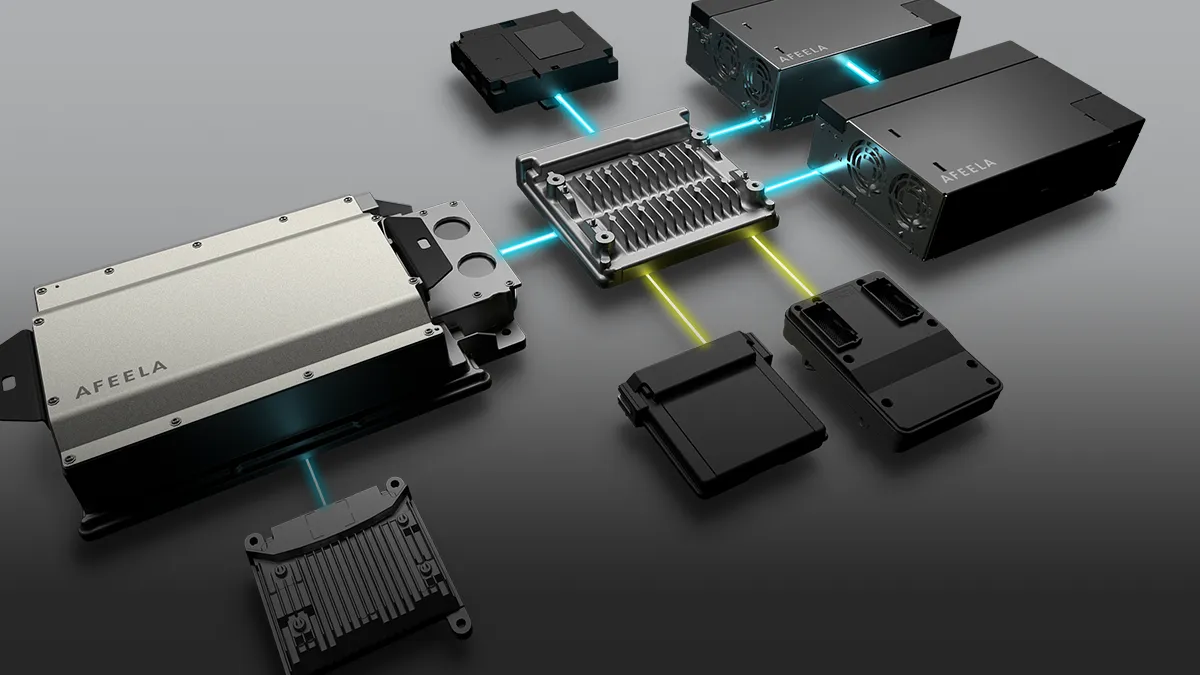 AFEELA

AFEELA

AFEELA