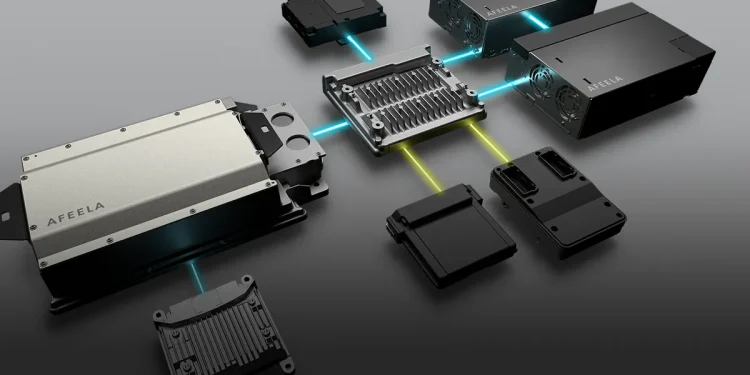 AFEELA

AFEELA

AFEELA