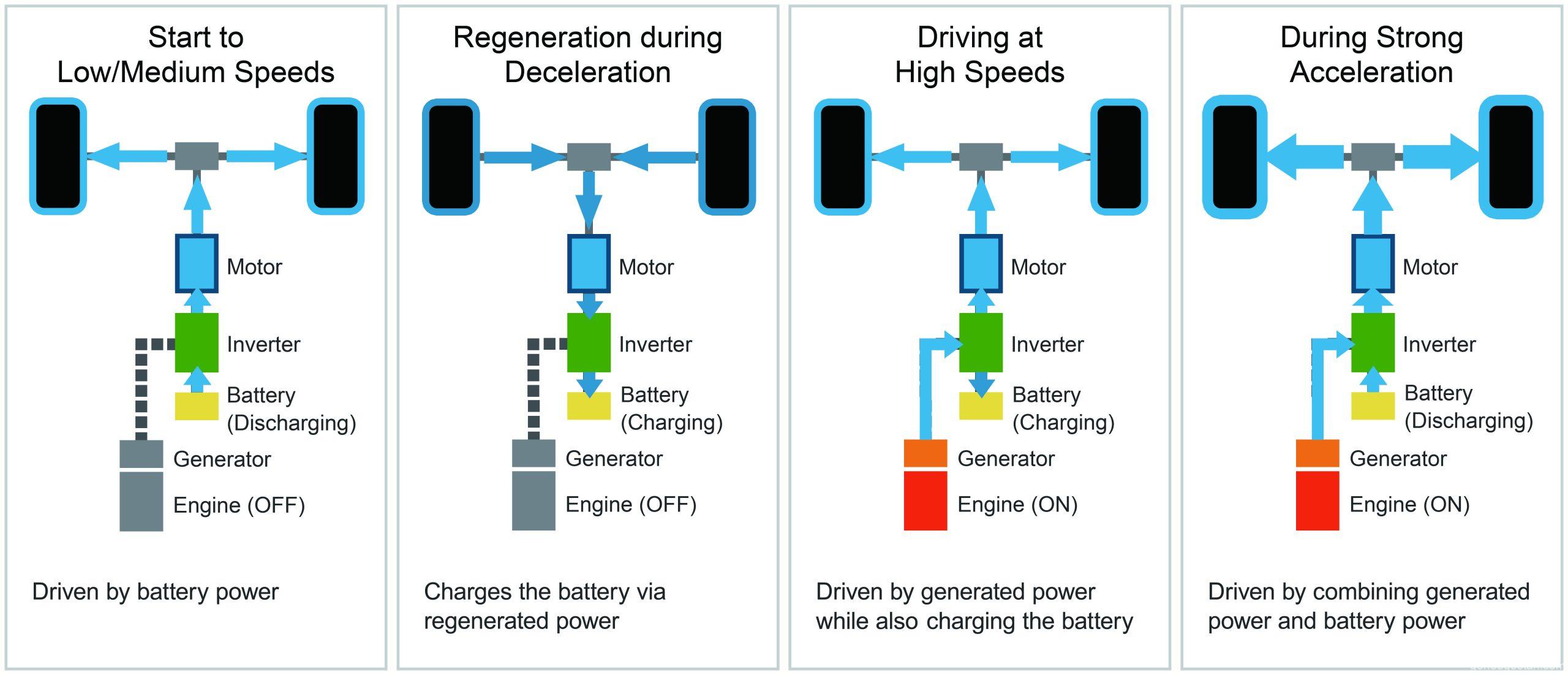 Start to
Low/Medium Speeds

Motor

Inverter

Battery
(Discharging)

Generator

Engine (OFF)

Driven by battery power

Regeneration during
Deceleration

Motor

Inverter

Battery
(Charging)

Generator

Engine (OFF)

Charges the battery via regenerated power

Driving at
High Speeds

Motor

Inverter

Battery
(Charging)

Generator

Engine (ON)

Driven by generated power while also charging the battery

During Strong
Acceleration

Motor

Inverter

Battery
(Discharging)

Generator

Engine (ON)

Driven by combining generated power and battery power