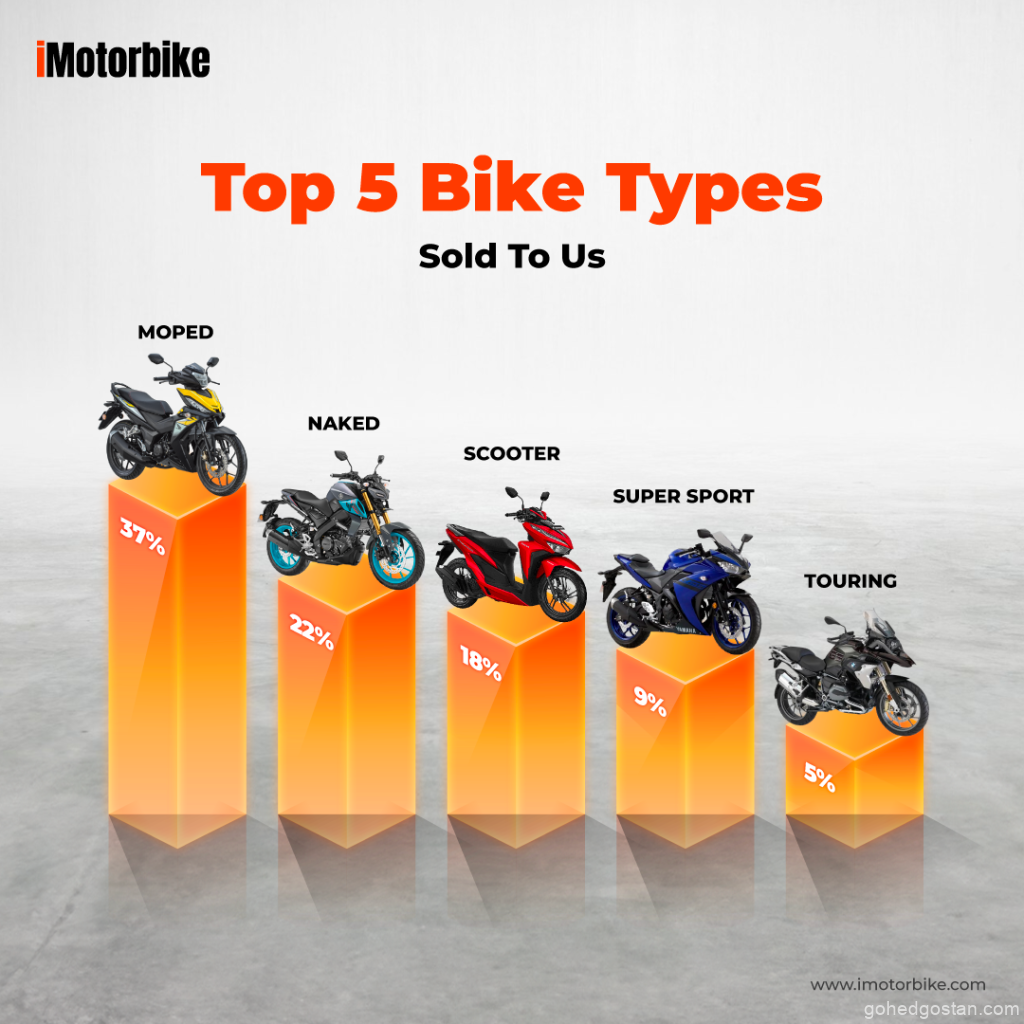 iMotorbike

Top 5 Bike Types

Sold To Us

MOPED

37%

NAKED

22%

SCOOTER

18%

SUPER SPORT

YAMAHA

9%

TOURING

5%

www.imotorbike.com

gohedgostan.com