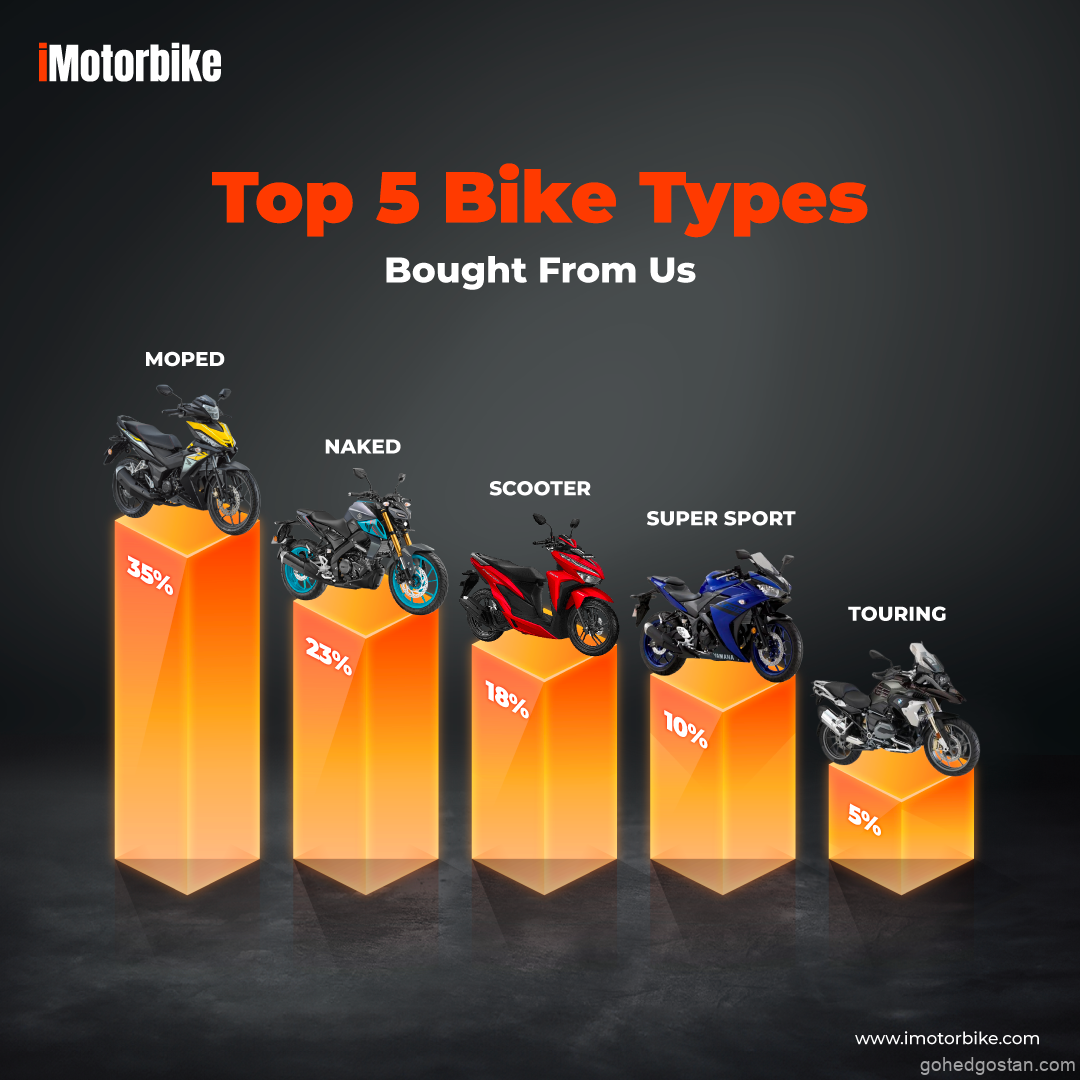 iMotorbike

Top 5 Bike Types

Bought From Us

MOPED

35%

NAKED

23%

SCOOTER

18%

SUPER SPORT

10%

TOURING

5%

www.imotorbike.com

gohedgostan.com