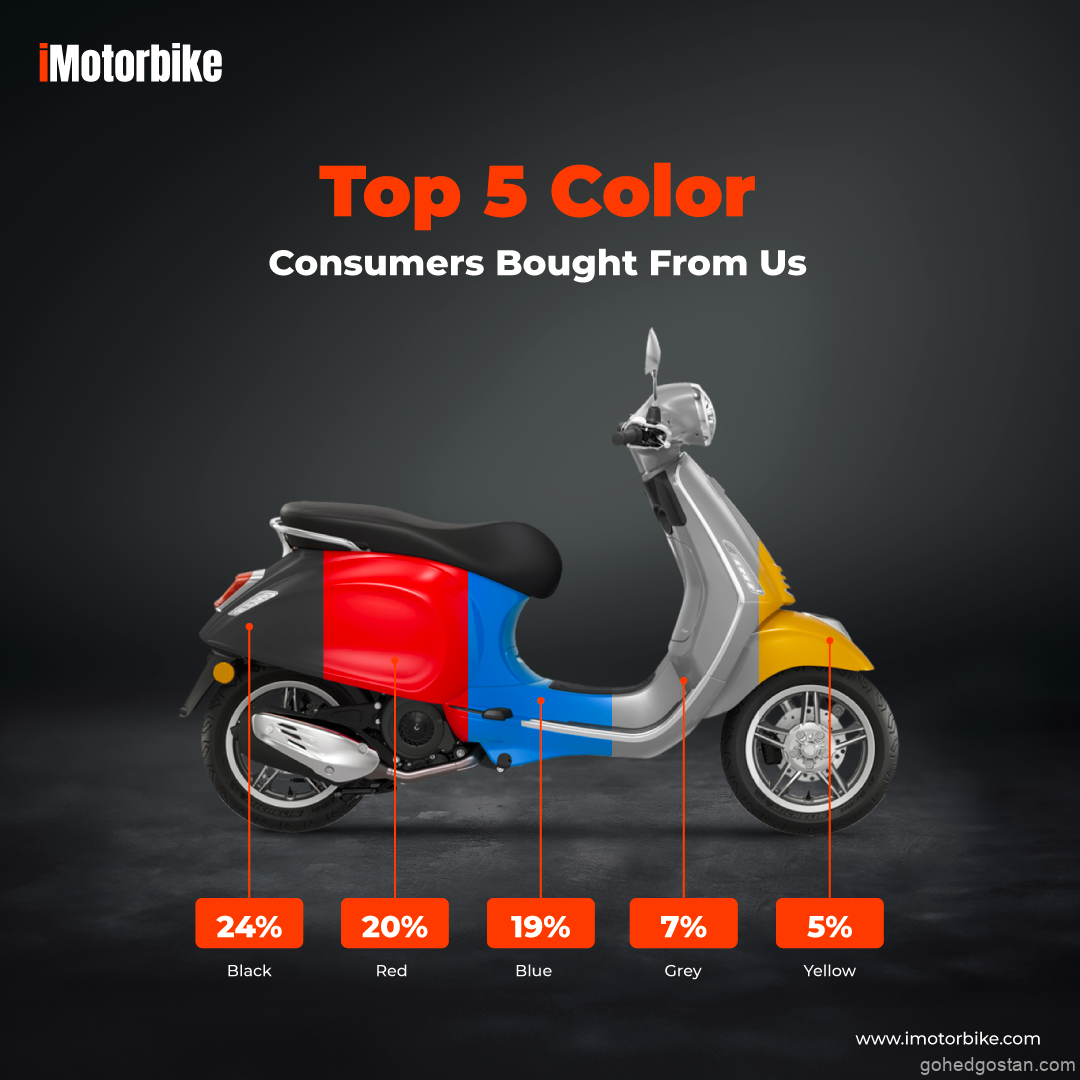 iMotorbike

Top 5 Color

Consumers Bought From Us

24%
Black

20%
Red

19%
Blue

7%
Grey

5%
Yellow

www.imotorbike.com

gohedgostan.com