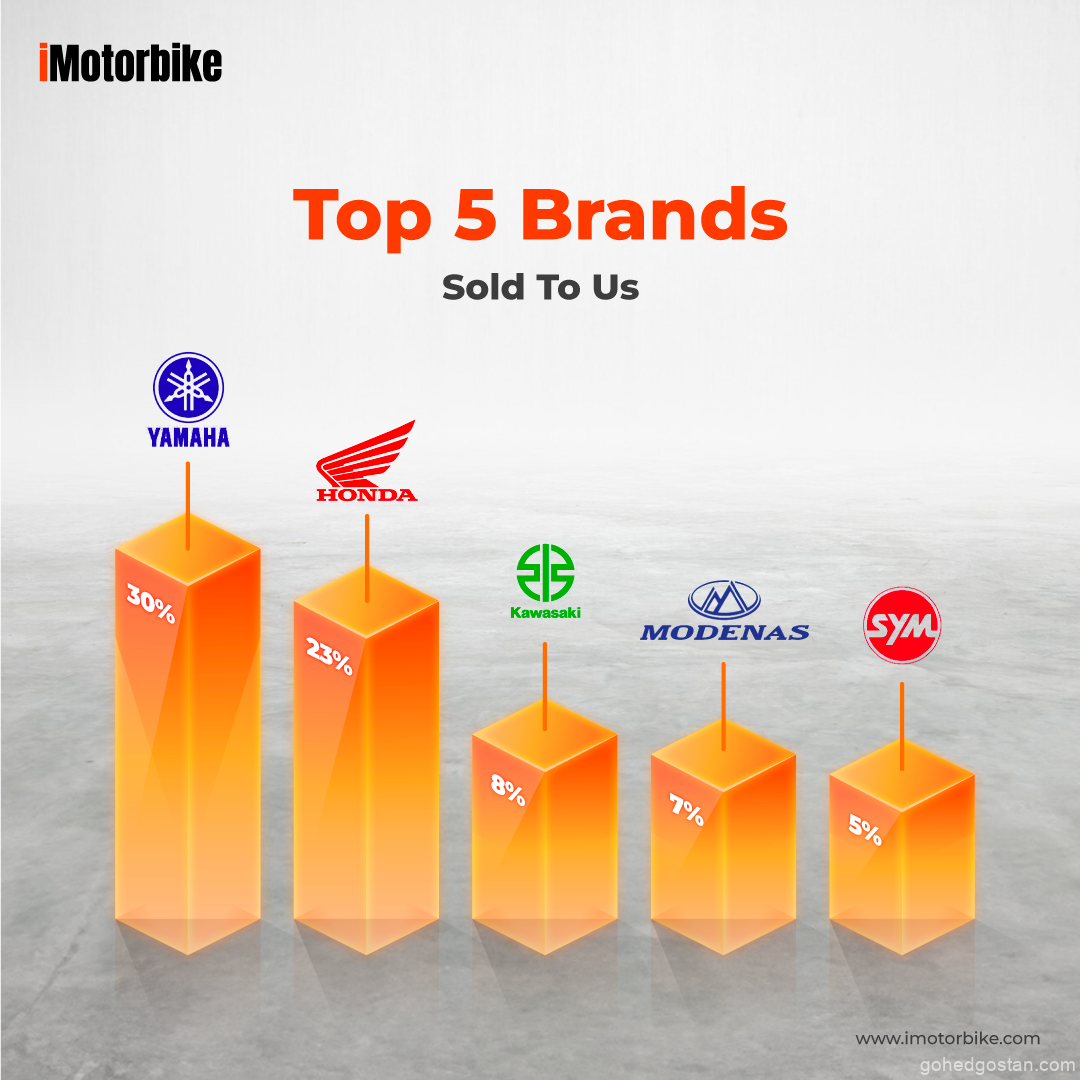 iMotorbike

Top 5 Brands
Sold To Us

YAMAHA
30%

HONDA
23%

Kawasaki
8%

MODENAS
7%

SYM
5%

www.imotorbike.com
gohedgostan.com