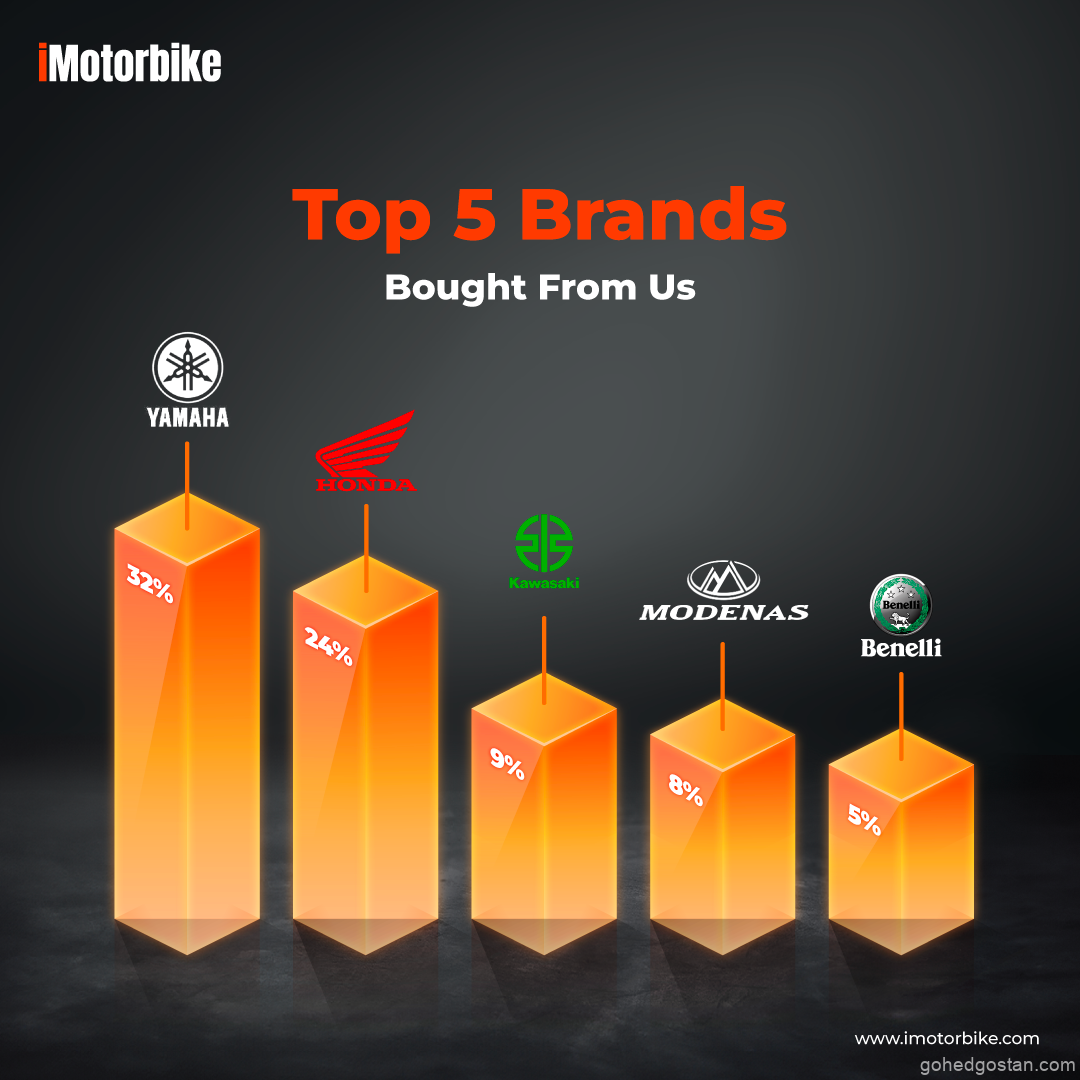 iMotorbike

Top 5 Brands
Bought From Us

YAMAHA
32%

HONDA
24%

Kawasaki
9%

MODENAS
8%

Benelli
Benelli
5%

www.imotorbike.com
gohedgostan.com