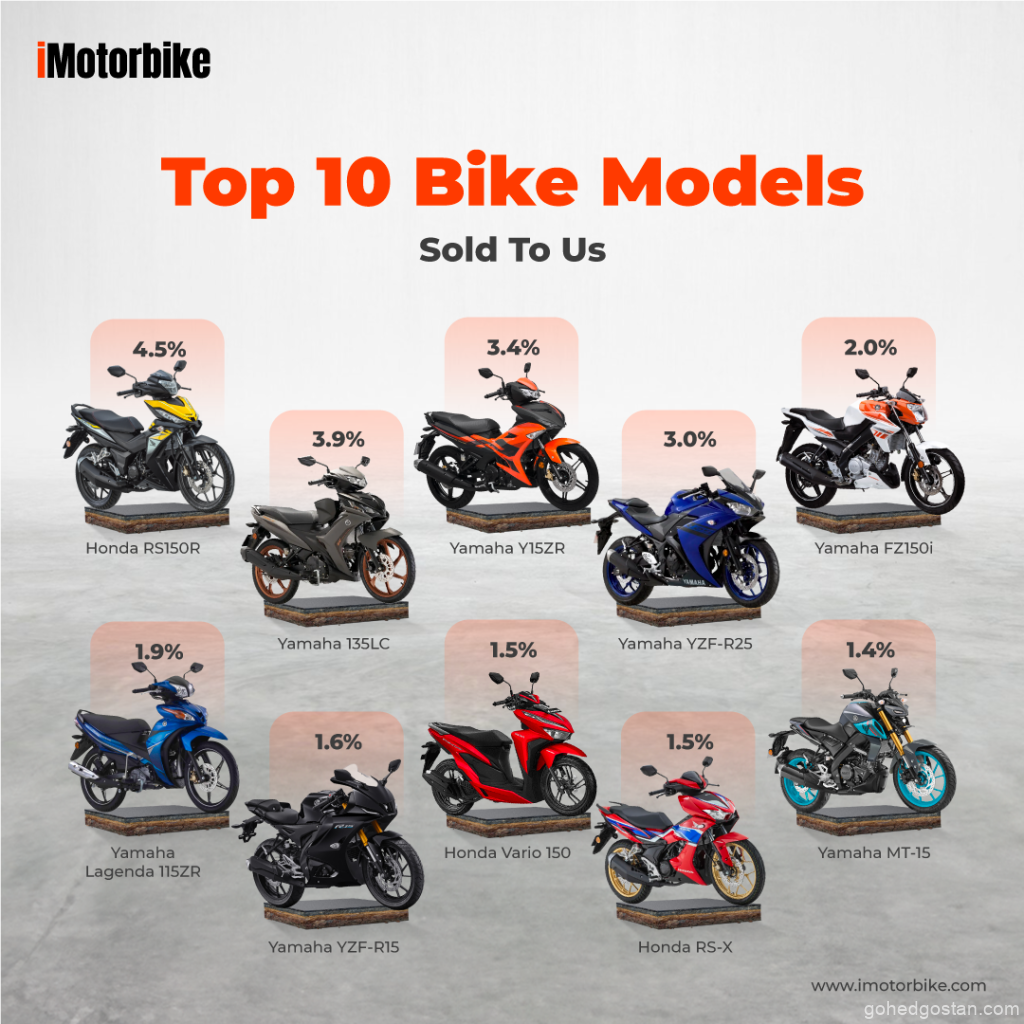 iMotorbike

Top 10 Bike Models

Sold To Us

4.5%
Honda RS150R

3.9%
Yamaha 135LC

3.4%
Yamaha Y15ZR

3.0%
Yamaha YZF-R25

2.0%
Yamaha FZ150i

1.9%
Yamaha Lagenda 115ZR

1.6%
Yamaha YZF-R15

1.5%
Honda Vario 150

1.5%
Honda RS-X

1.4%
Yamaha MT-15

www.imotorbike.com
gohedgostan.com