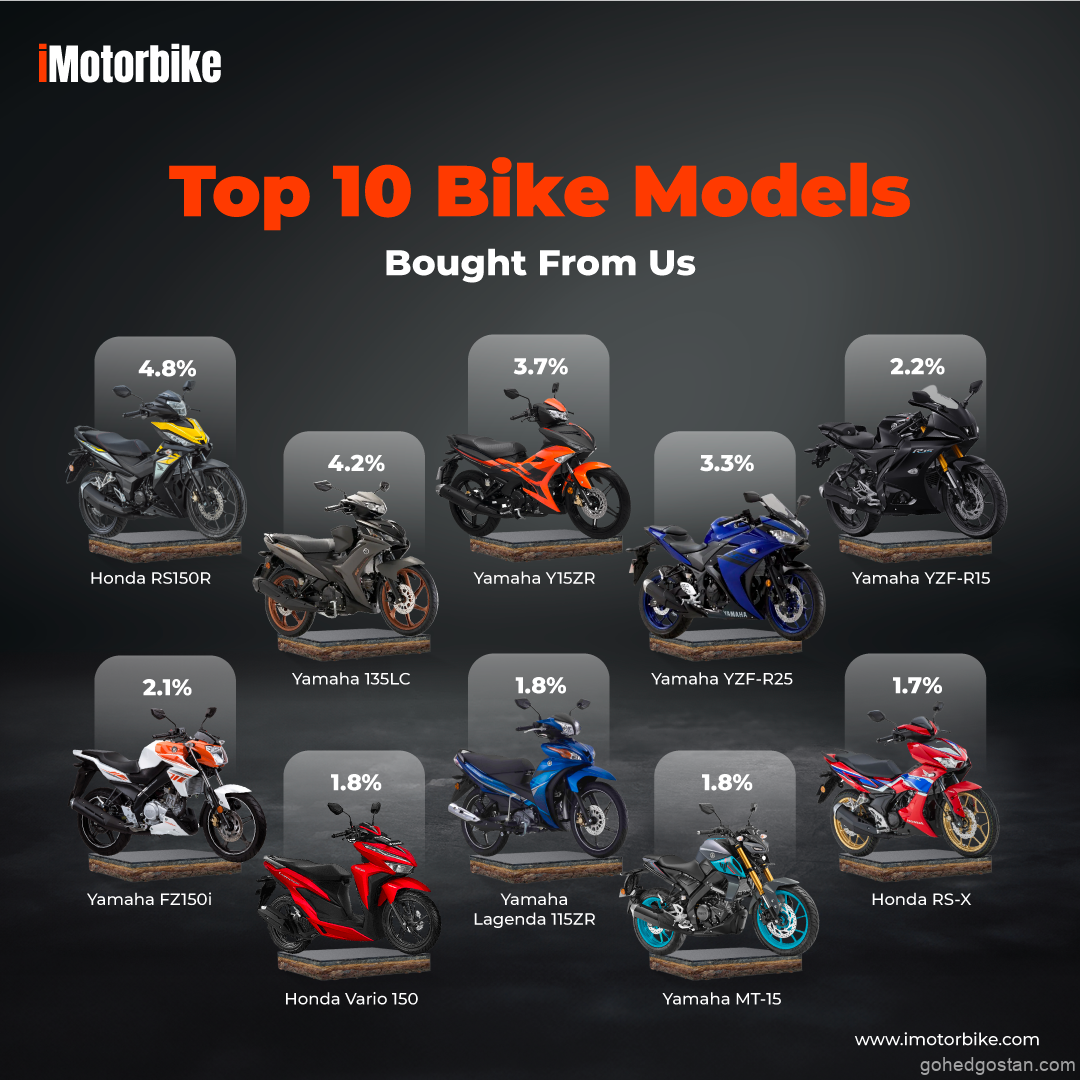 iMotorbike

Top 10 Bike Models

Bought From Us

4.8%
Honda RS150R

4.2%
Yamaha 135LC

3.7%
Yamaha Y15ZR

3.3%
Yamaha YZF-R25

2.2%
Yamaha YZF-R15

2.1%
Yamaha FZ150i

1.8%
Honda Vario 150

1.8%
Yamaha Lagenda 115ZR

1.8%
Yamaha MT-15

1.7%
Honda RS-X

www.imotorbike.com

gohedgostan.com