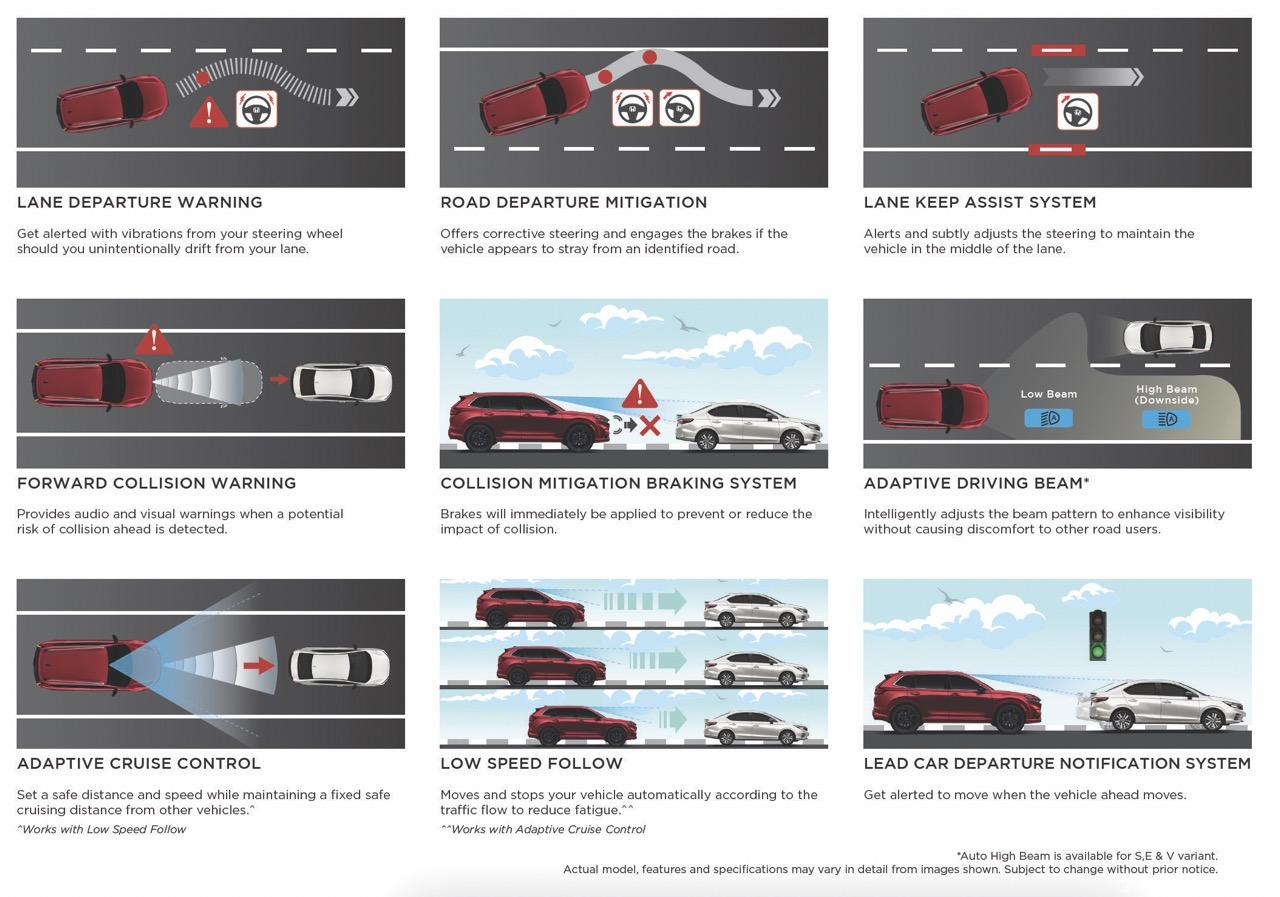 LANE DEPARTURE WARNING

Get alerted with vibrations from your steering wheel should you unintentionally drift from your lane.

ROAD DEPARTURE MITIGATION

Offers corrective steering and engages the brakes if the vehicle appears to stray from an identified road.

LANE KEEP ASSIST SYSTEM

Alerts and subtly adjusts the steering to maintain the vehicle in the middle of the lane.

FORWARD COLLISION WARNING

Provides audio and visual warnings when a potential risk of collision ahead is detected.

COLLISION MITIGATION BRAKING SYSTEM

Brakes will immediately be applied to prevent or reduce the impact of collision.

Low Beam

High Beam (Downside)

ADAPTIVE DRIVING BEAM*

Intelligently adjusts the beam pattern to enhance visibility without causing discomfort to other road users.

ADAPTIVE CRUISE CONTROL

Set a safe distance and speed while maintaining a fixed safe cruising distance from other vehicles.^

^Works with Low Speed Follow

LOW SPEED FOLLOW

Moves and stops your vehicle automatically according to the traffic flow to reduce fatigue.^^

^^Works with Adaptive Cruise Control

LEAD CAR DEPARTURE NOTIFICATION SYSTEM

Get alerted to move when the vehicle ahead moves.

*Auto High Beam is available for S,E & V variant.
Actual model, features and specifications may vary in detail from images shown. Subject to change without prior notice.