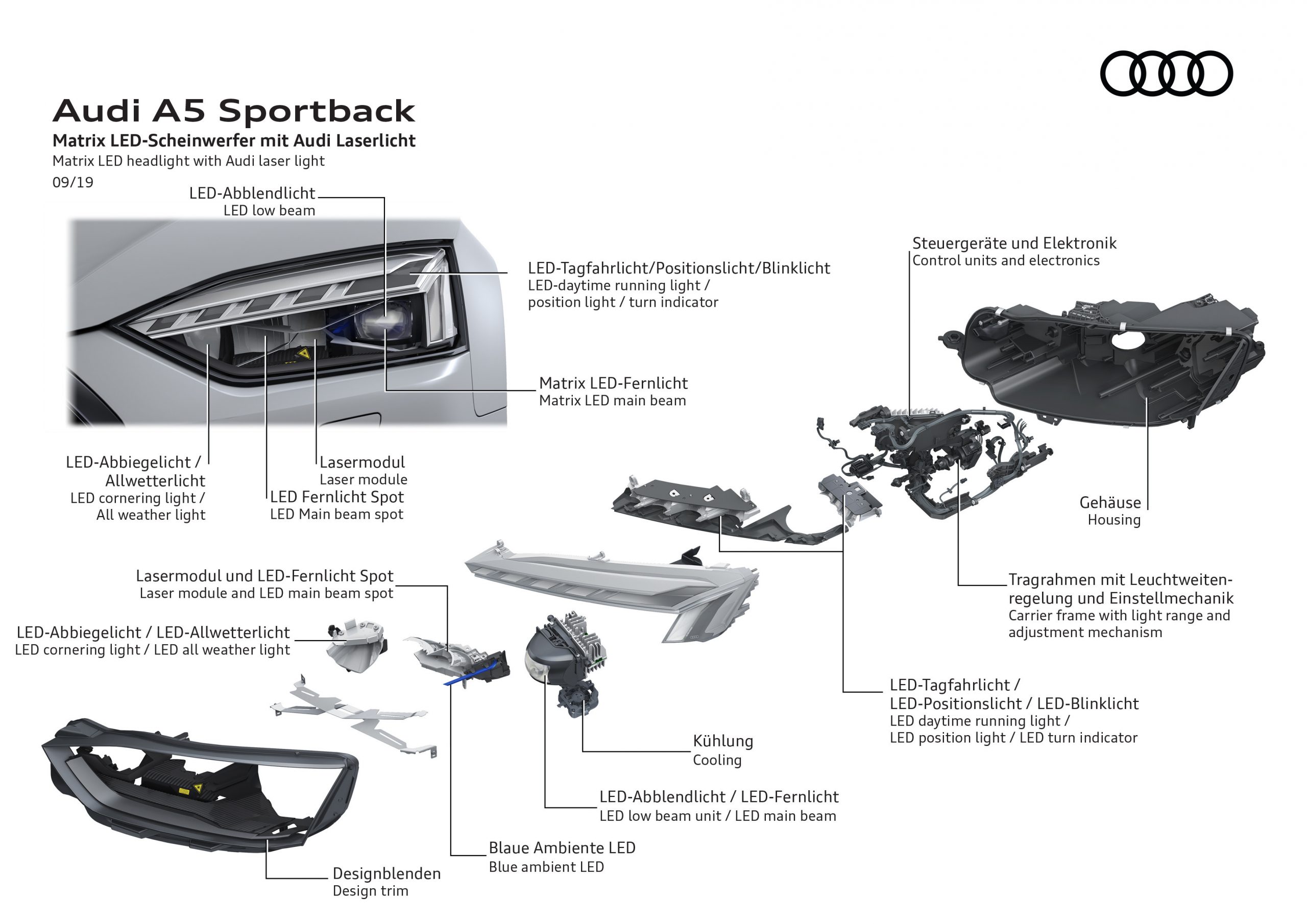 Audi A5 Sportback
Matrix LED-Scheinwerfer mit Audi Laserlicht
Matrix LED headlight with Audi laser light
09/19

LED-Abblendlicht
LED low beam

LED-Tagfahrlicht/Positionslicht/Blinklicht
LED-daytime running light / position light / turn indicator

Matrix LED-Fernlicht
Matrix LED main beam

LED-Abbiegelicht / Allwetterlicht
LED cornering light / All weather light

Lasermodul
Laser module

LED Fernlicht Spot
LED Main beam spot

Steuergeräte und Elektronik
Control units and electronics

Gehäuse
Housing

Tragrahmen mit Leuchtweitenregelung und Einstellmechanik
Carrier frame with light range and adjustment mechanism

Lasermodul und LED-Fernlicht Spot
Laser module and LED main beam spot

LED-Abbiegelicht / LED-Allwetterlicht
LED cornering light / LED all weather light

LED-Tagfahrlicht / LED-Positionslicht / LED-Blinklicht
LED daytime running light / LED position light / LED turn indicator

Kühlung
Cooling

LED-Abblendlicht / LED-Fernlicht
LED low beam unit / LED main beam

Blaue Ambiente LED
Blue ambient LED

Designblenden
Design trim